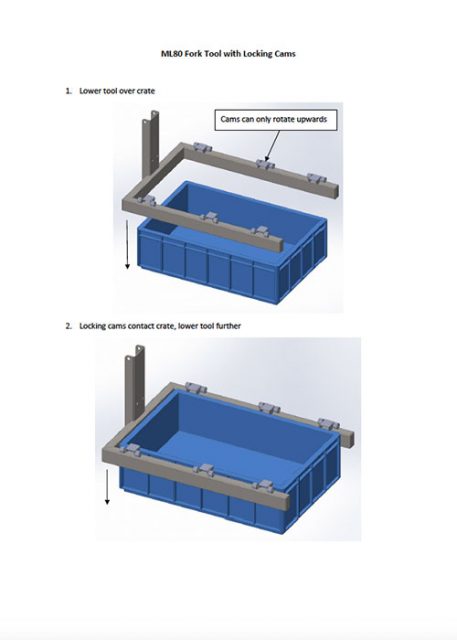 ML80 Fork Tool with Locking Cams

1. Lower tool over crate

Cams can only rotate upwards

2. Locking cams contact crate, lower tool further