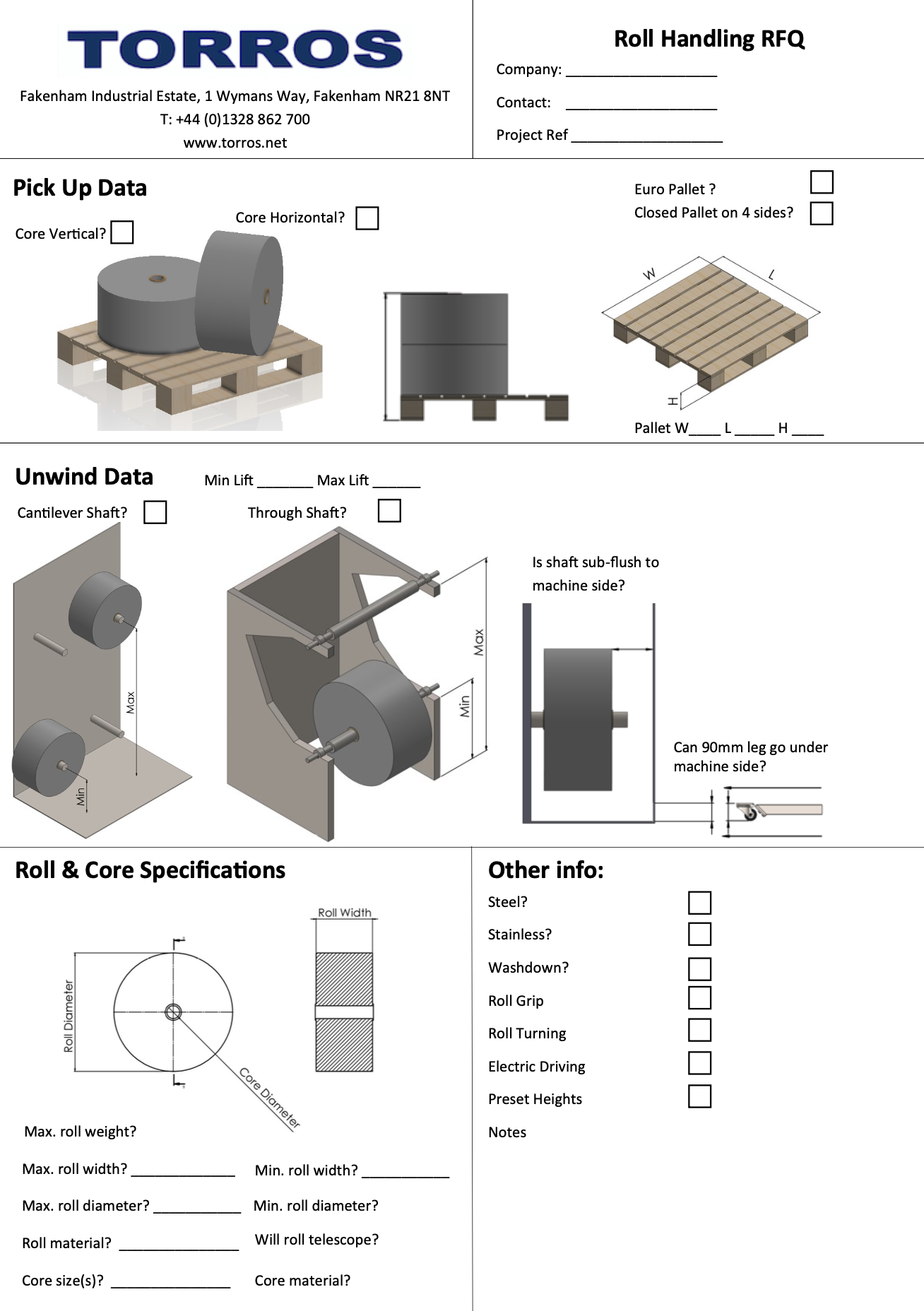 TORROS

Fakenham Industrial Estate, 1 Wymans Way, Fakenham NR21 8NT
T: +44 (0)1328 862 700
www.torros.net

Roll Handling RFQ

Company: ___________________

Contact: ___________________

Project Ref ___________________

Pick Up Data

Core Vertical?

Core Horizontal?

Euro Pallet ?

Closed Pallet on 4 sides?

W

L

H

Pallet W____ L _____ H ____

Unwind Data

Min Lift _______ Max Lift ______

Cantilever Shaft?

Through Shaft?

Max

Min

Max

Min

Is shaft sub-flush to machine side?

Can 90mm leg go under machine side?

Roll & Core Specifications

Roll Width

Roll Diameter

Core Diameter

Max. roll weight?

Max. roll width? _____________

Min. roll width? ___________

Max. roll diameter? ___________

Min. roll diameter?

Roll material? _______________

Will roll telescope?

Core size(s)? _______________

Core material?

Other info:

Steel?

Stainless?

Washdown?

Roll Grip

Roll Turning

Electric Driving

Preset Heights

Notes