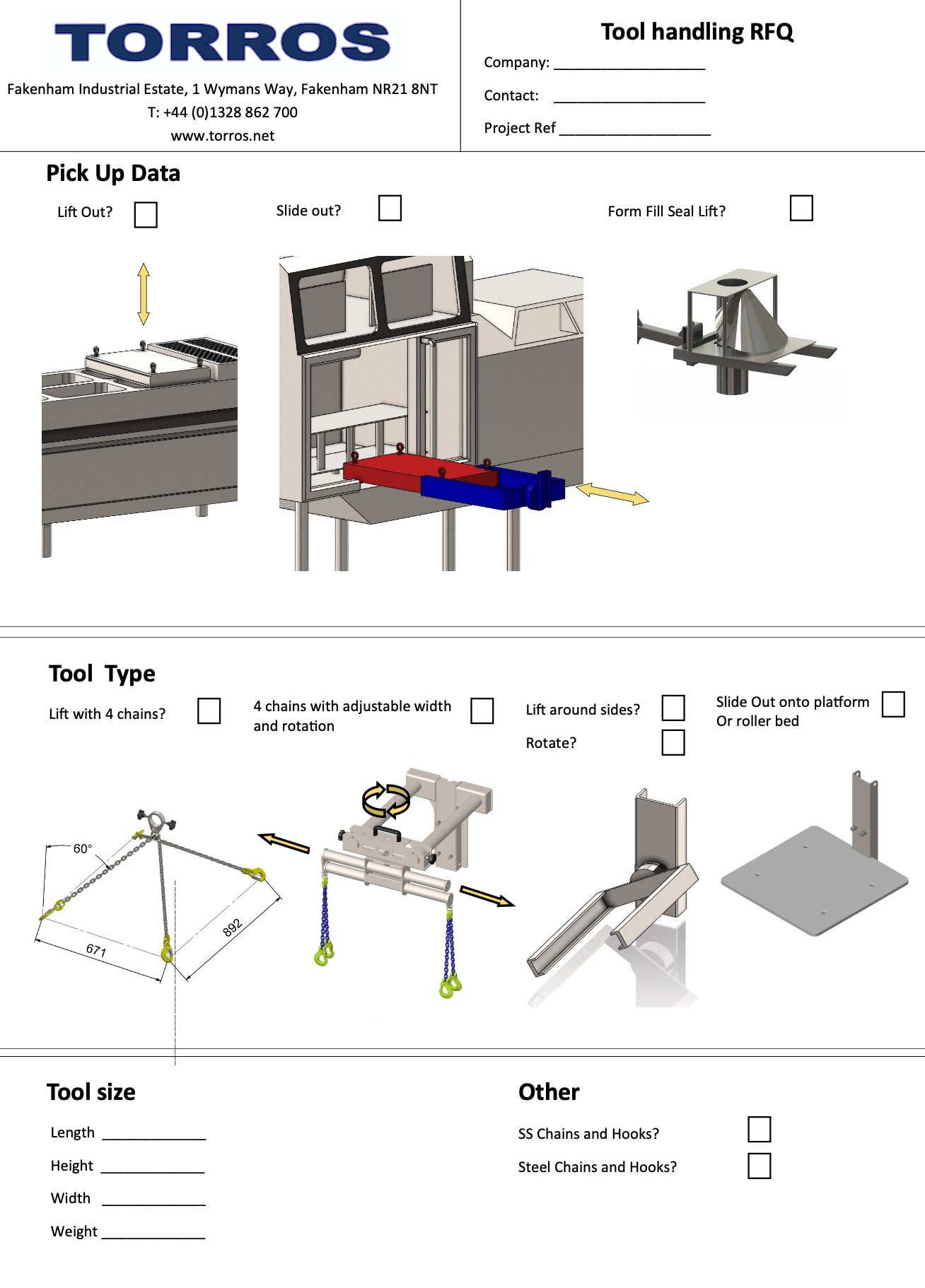 TORROS

Fakenham Industrial Estate, 1 Wymans Way, Fakenham NR21 8NT
T: +44 (0)1328 862 700
www.torros.net

Tool handling RFQ

Company: ___________________

Contact: ___________________

Project Ref ___________________

Pick Up Data

Lift Out?

Slide out?

Form Fill Seal Lift?

Tool Type

Lift with 4 chains?

4 chains with adjustable width and rotation

Lift around sides?

Rotate?

Slide Out onto platform Or roller bed

60°

671

892

Tool size

Length _____________

Height _____________

Width _____________

Weight _____________

Other

SS Chains and Hooks?

Steel Chains and Hooks?